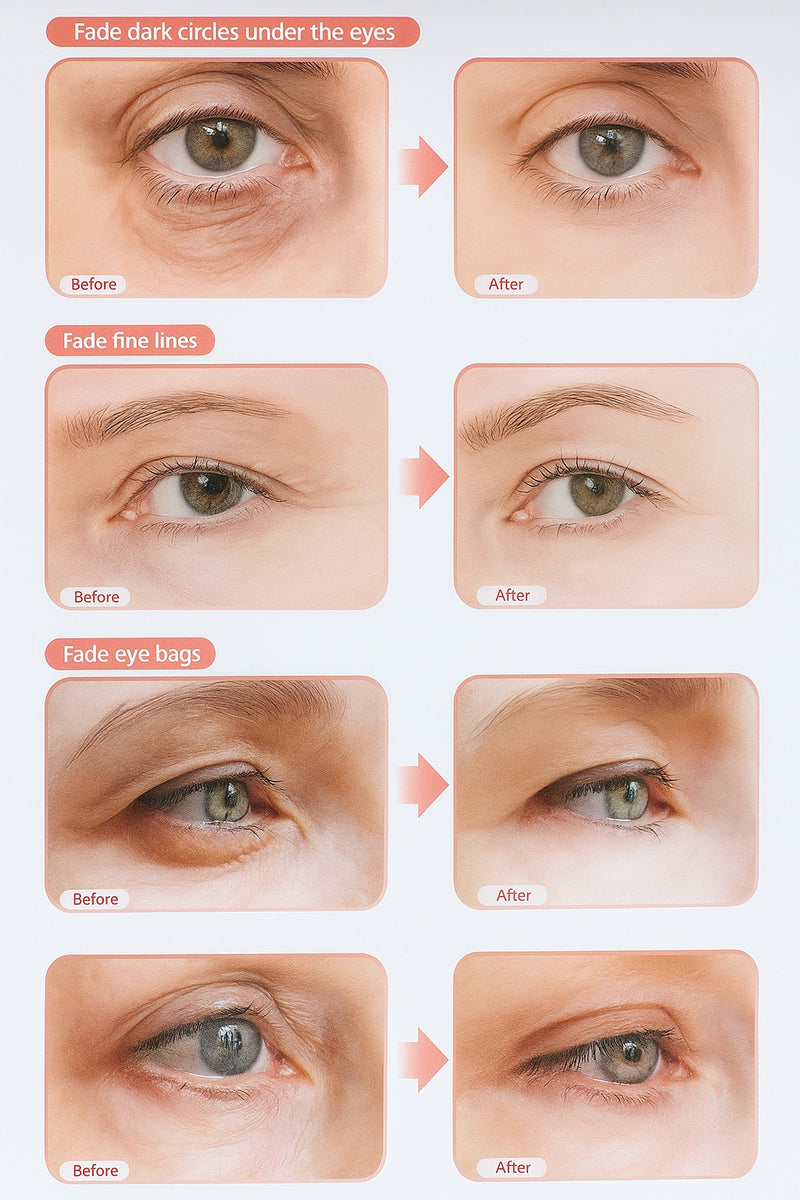 Fade dark circles under the eyes

Before

After

Fade fine lines

Before

After

Fade eye bags

Before

After

Before

After